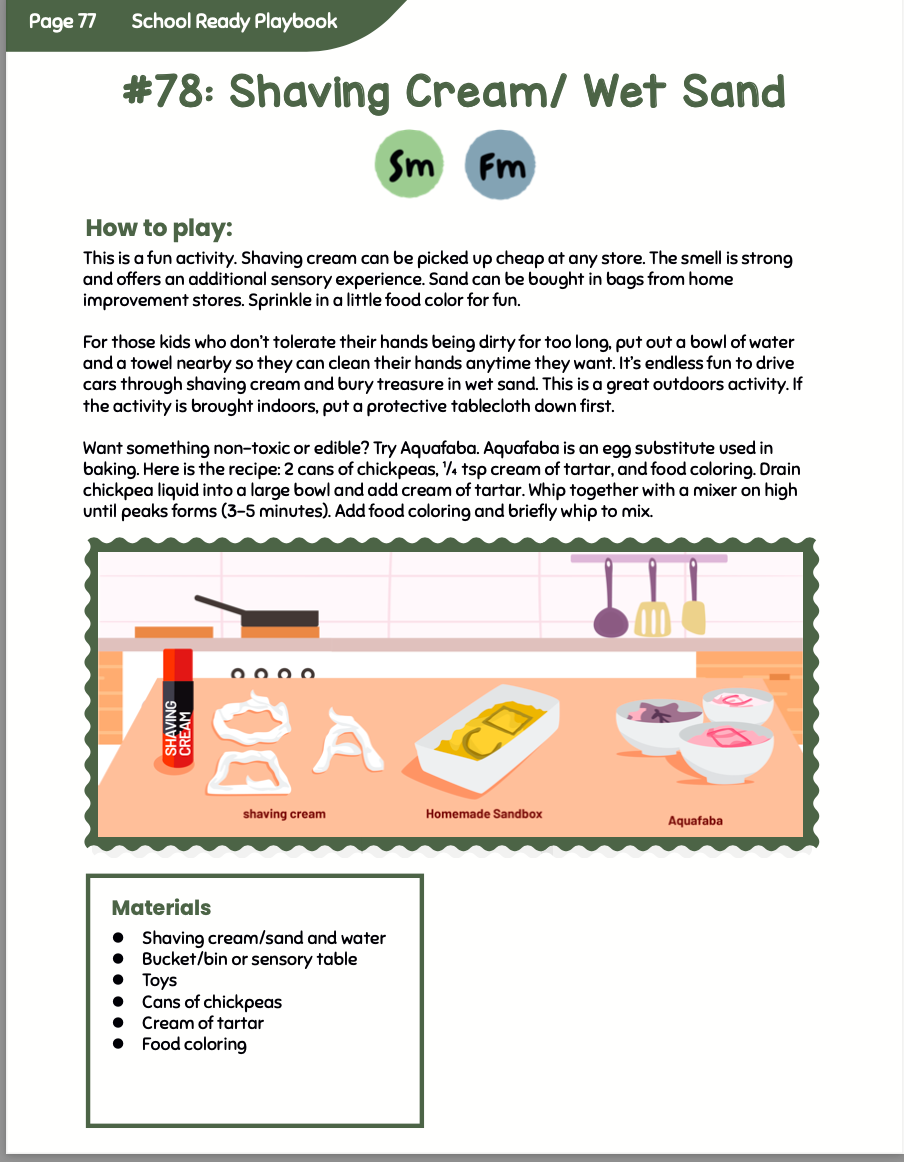 Page 77 School Ready Playbook

#78: Shaving Cream/ Wet Sand

Sm Fm

How to play:
This is a fun activity. Shaving cream can be picked up cheap at any store. The smell is strong and offers an additional sensory experience. Sand can be bought in bags from home improvement stores. Sprinkle in a little food color for fun.

For those kids who don't tolerate their hands being dirty for too long, put out a bowl of water and a towel nearby so they can clean their hands anytime they want. It's endless fun to drive cars through shaving cream and bury treasure in wet sand. This is a great outdoors activity. If the activity is brought indoors, put a protective tablecloth down first.

Want something non-toxic or edible? Try Aquafaba. Aquafaba is an egg substitute used in baking. Here is the recipe: 2 cans of chickpeas, ¼ tsp cream of tartar, and food coloring. Drain chickpea liquid into a large bowl and add cream of tartar. Whip together with a mixer on high until peaks forms (3-5 minutes). Add food coloring and briefly whip to mix.

SHAVING CREAM

shaving cream Homemade Sandbox Aquafaba

Materials
- Shaving cream/sand and water
- Bucket/bin or sensory table
- Toys
- Cans of chickpeas
- Cream of tartar
- Food coloring