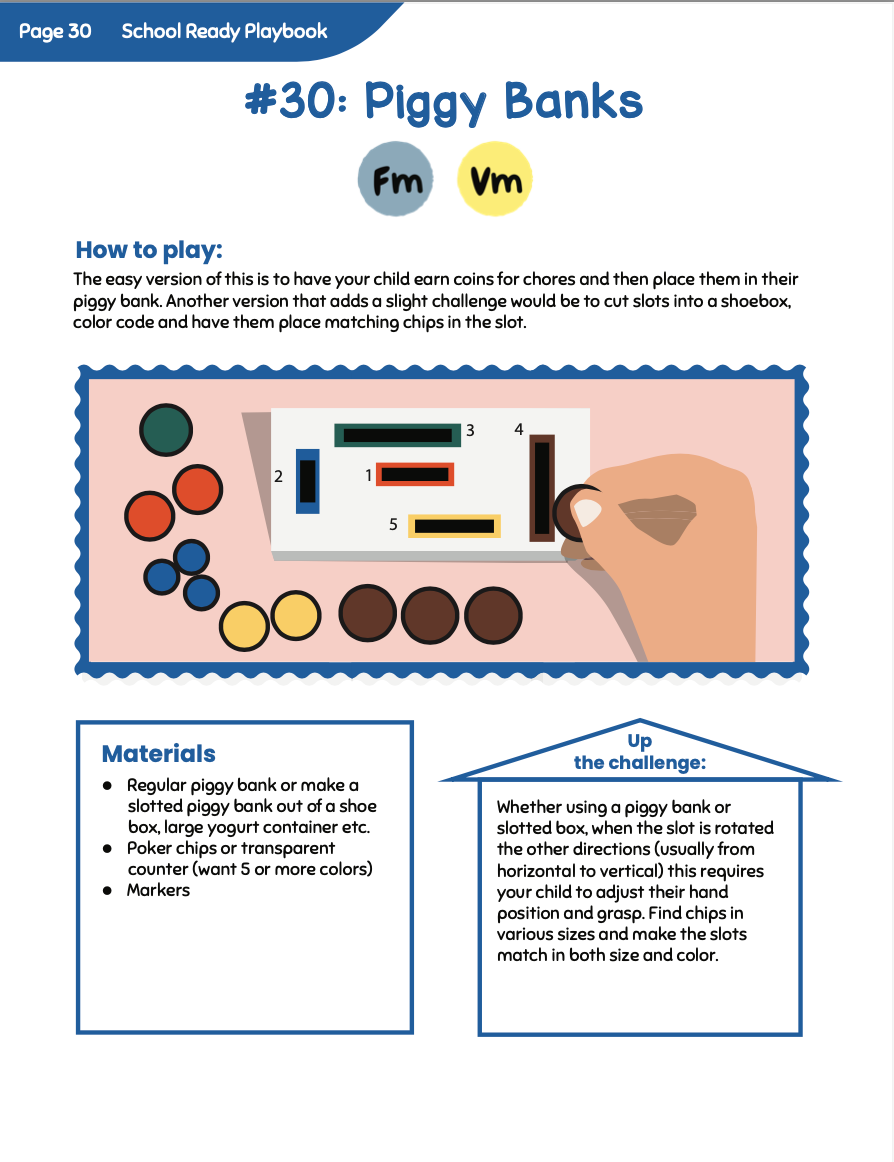 Page 30 School Ready Playbook

#30: Piggy Banks

Fm Vm

How to play:
The easy version of this is to have your child earn coins for chores and then place them in their piggy bank. Another version that adds a slight challenge would be to cut slots into a shoebox, color code and have them place matching chips in the slot.

3 4 2 1 5

Materials
- Regular piggy bank or make a slotted piggy bank out of a shoe box, large yogurt container etc.
- Poker chips or transparent counter (want 5 or more colors)
- Markers

Up the challenge:
Whether using a piggy bank or slotted box, when the slot is rotated the other directions (usually from horizontal to vertical) this requires your child to adjust their hand position and grasp. Find chips in various sizes and make the slots match in both size and color.